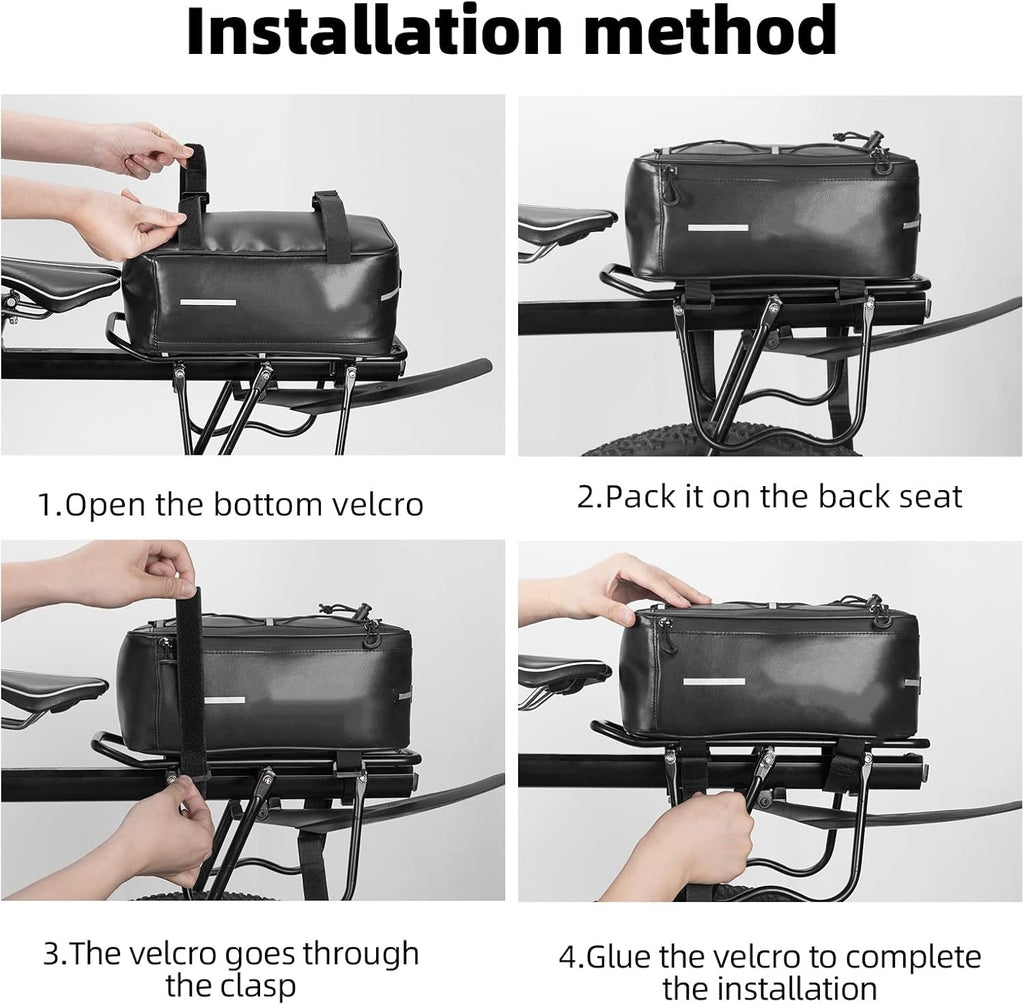 Installation method

1.Open the bottom velcro

2.Pack it on the back seat

3.The velcro goes through the clasp

4.Glue the velcro to complete the installation