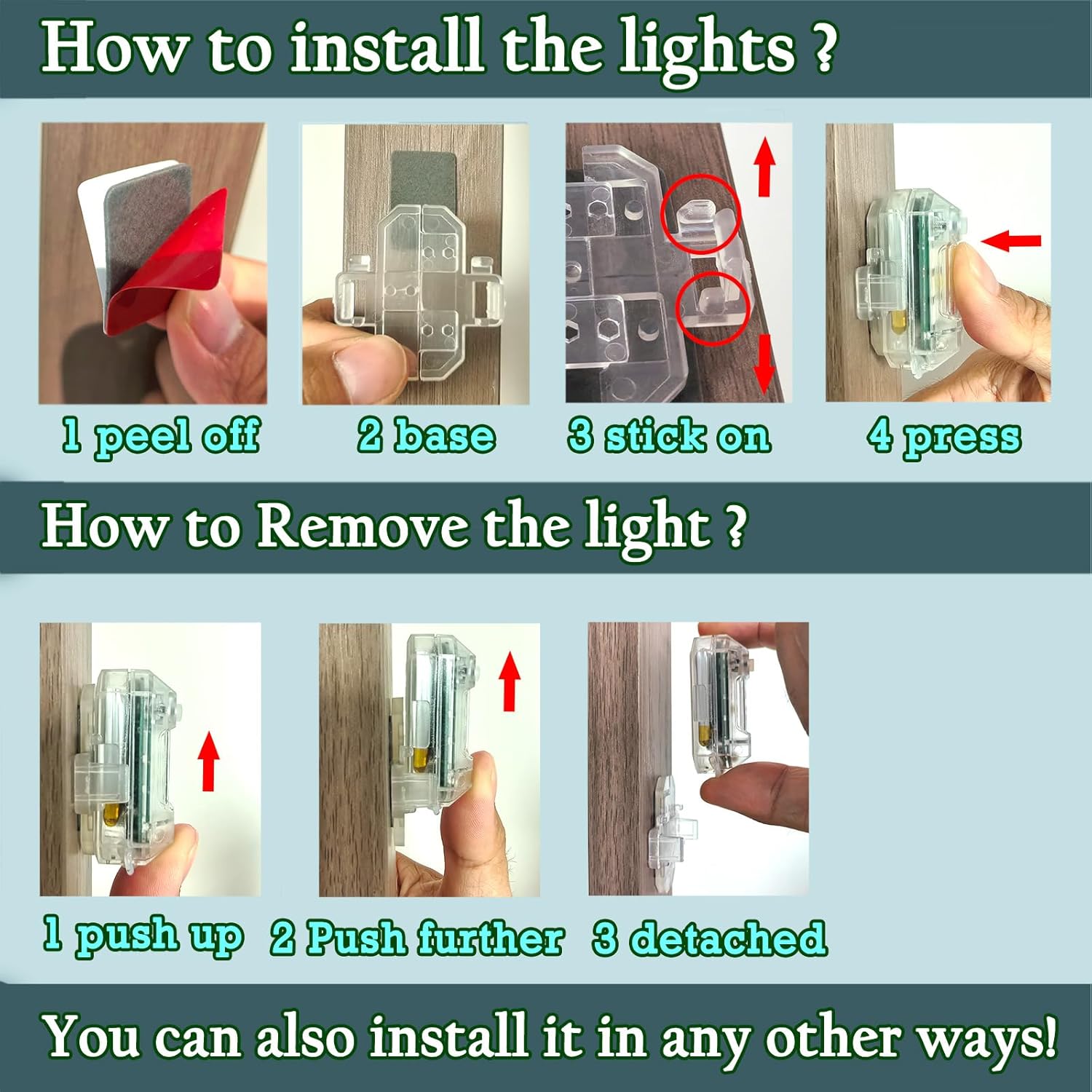 How to install the lights ?

1 peel off

2 base

3 stick on

4 press

How to Remove the light ?

1 push up

2 Push further

3 detached

You can also install it in any other ways!